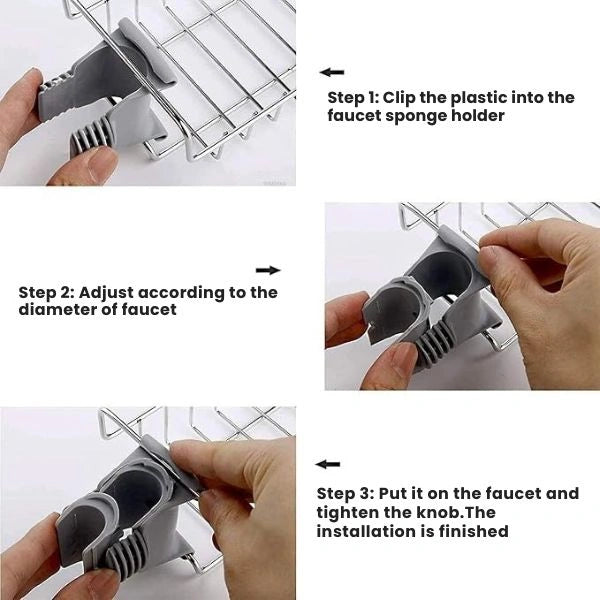 Step 1: Clip the plastic into the faucet sponge holder

Step 2: Adjust according to the diameter of faucet

Step 3: Put it on the faucet and tighten the knob.The installation is finished