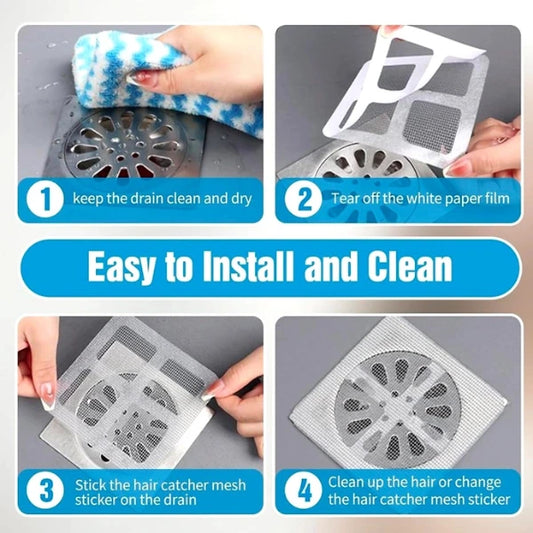 1 keep the drain clean and dry

2 Tear off the white paper film

Easy to Install and Clean

3 Stick the hair catcher mesh sticker on the drain

4 Clean up the hair or change the hair catcher mesh sticker