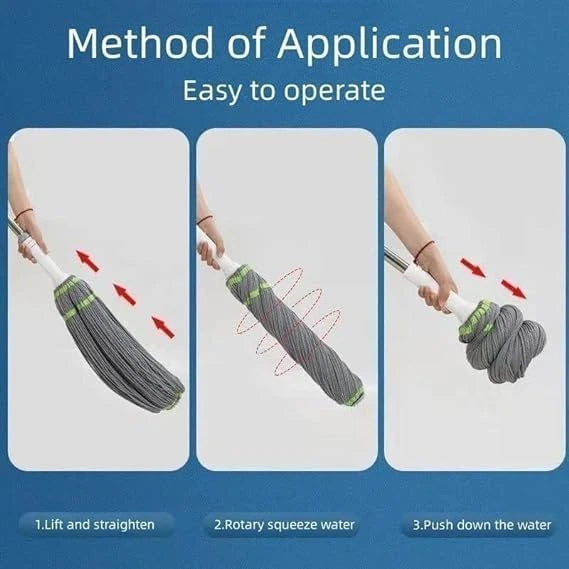 Method of Application

Easy to operate

1.Lift and straighten

2.Rotary squeeze water

3.Push down the water