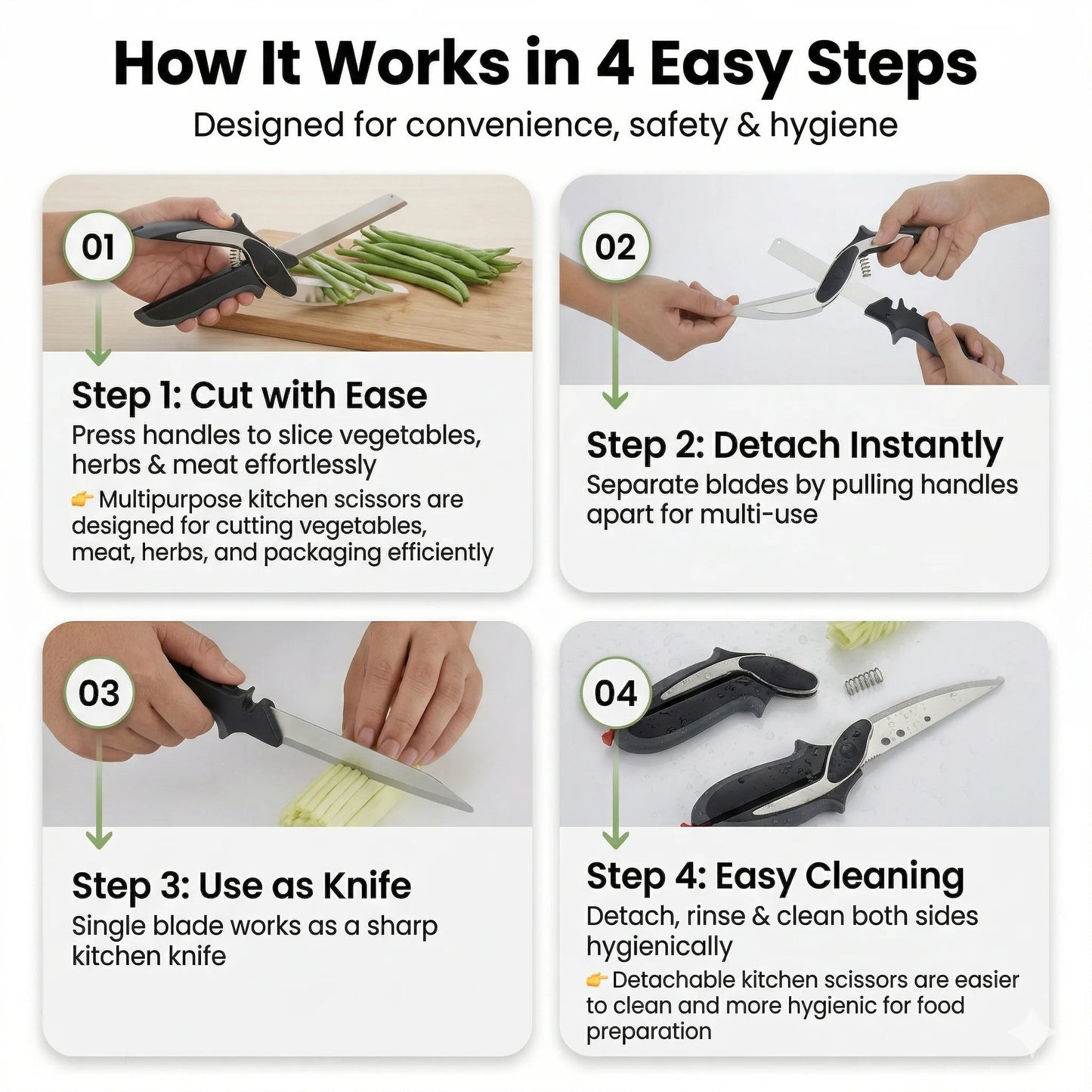 How It Works in 4 Easy Steps

Designed for convenience, safety & hygiene

01

Step 1: Cut with Ease

Press handles to slice vegetables, herbs & meat effortlessly

👉 Multipurpose kitchen scissors are designed for cutting vegetables, meat, herbs, and packaging efficiently

02

Step 2: Detach Instantly

Separate blades by pulling handles apart for multi-use

03

Step 3: Use as Knife

Single blade works as a sharp kitchen knife

04

Step 4: Easy Cleaning

Detach, rinse & clean both sides hygienically

👉 Detachable kitchen scissors are easier to clean and more hygienic for food preparation