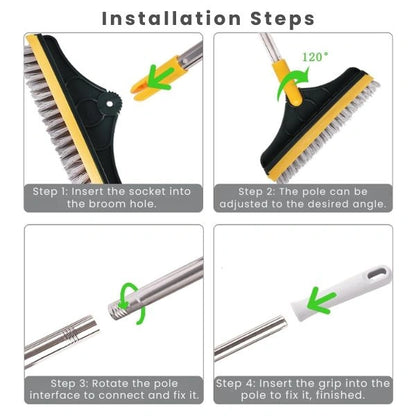 Installation Steps

Step 1: Insert the socket into the broom hole.

120°

Step 2: The pole can be adjusted to the desired angle.

Step 3: Rotate the pole interface to connect and fix it.

Step 4: Insert the grip into the pole to fix it, finished.