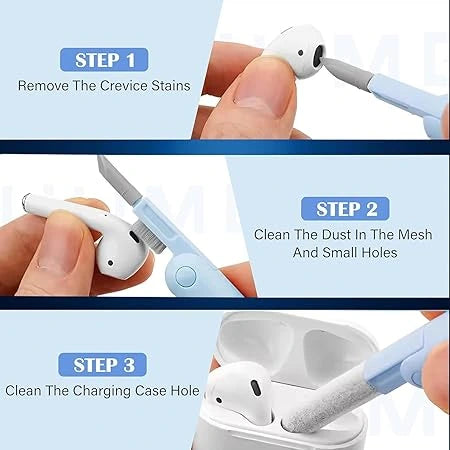 STEP 1
Remove The Crevice Stains

STEP 2
Clean The Dust In The Mesh And Small Holes

STEP 3
Clean The Charging Case Hole