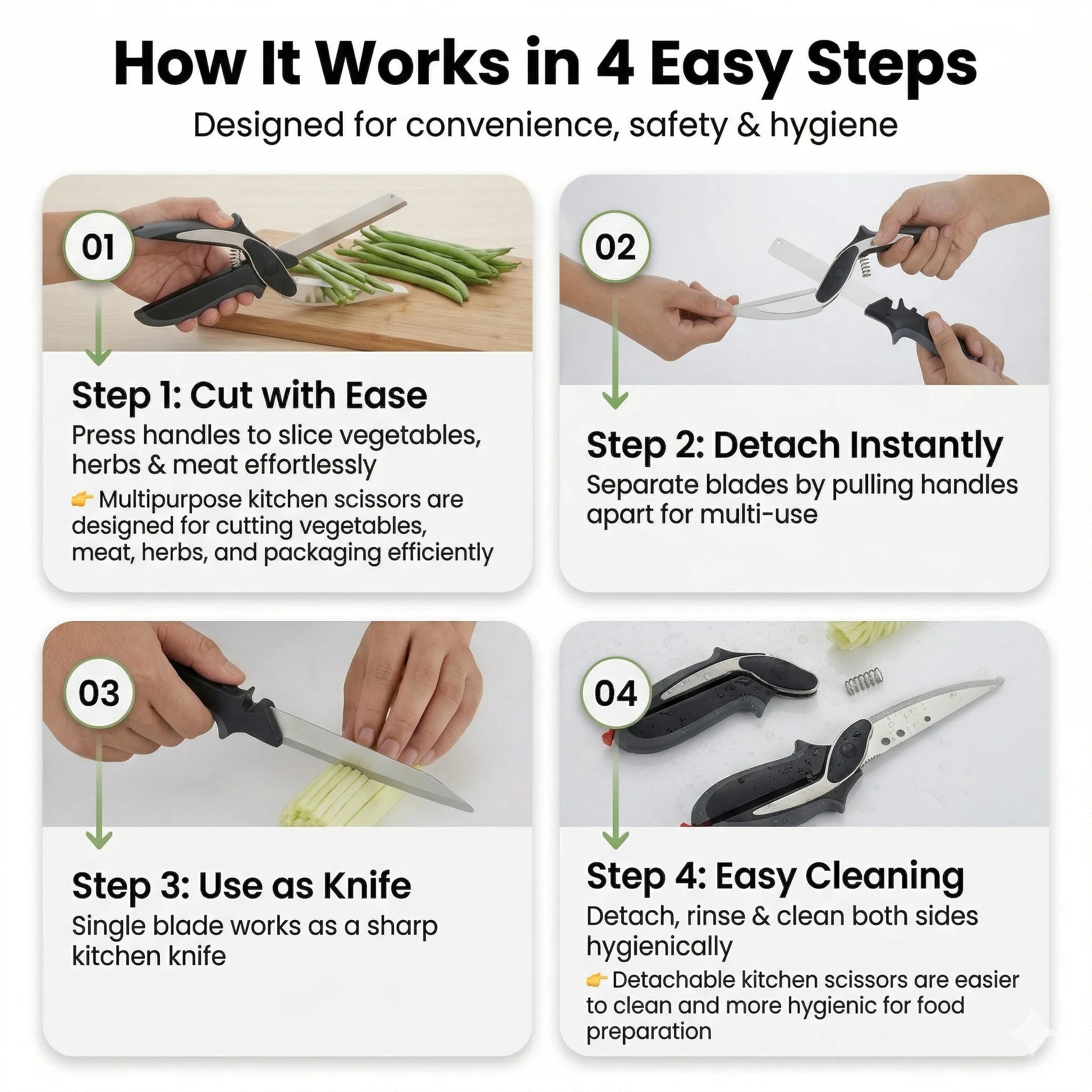 How It Works in 4 Easy Steps

Designed for convenience, safety & hygiene

01

Step 1: Cut with Ease

Press handles to slice vegetables, herbs & meat effortlessly

👉 Multipurpose kitchen scissors are designed for cutting vegetables, meat, herbs, and packaging efficiently

02

Step 2: Detach Instantly

Separate blades by pulling handles apart for multi-use

03

Step 3: Use as Knife

Single blade works as a sharp kitchen knife

04

Step 4: Easy Cleaning

Detach, rinse & clean both sides hygienically

👉 Detachable kitchen scissors are easier to clean and more hygienic for food preparation